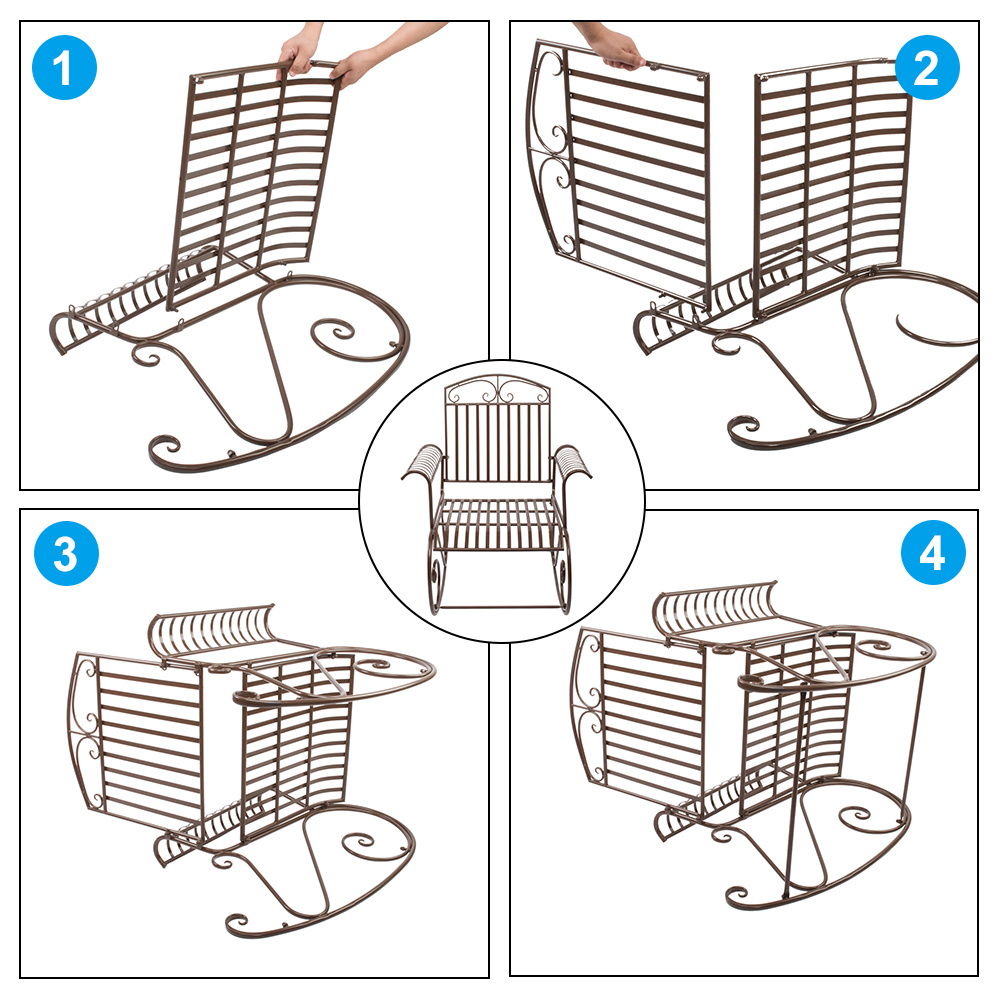 1

2

3

4